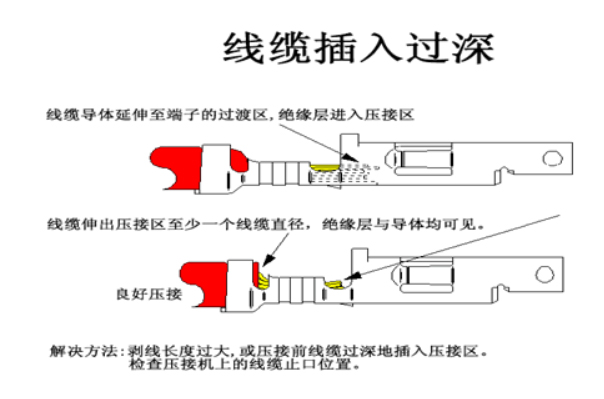 线缆插入过深

线缆导体延伸至端子的过渡区，绝缘层进入压接区

线缆伸出压接区至少一个线缆直径，绝缘层与导体均可见。

良好压接

解决方法：剥线长度过大，或压接前线缆过深地插入压接区。
检查压接机上的线缆止口位置。